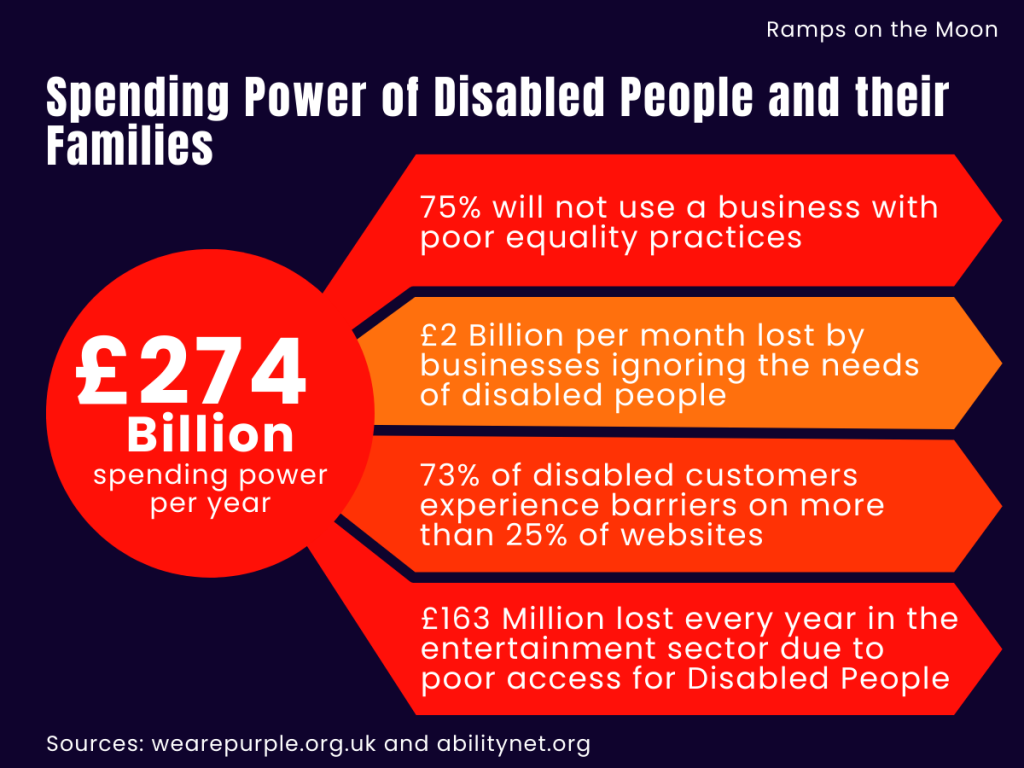 Ramps on the Moon

Spending Power of Disabled People and their Families

£274 Billion spending power per year

75% will not use a business with poor equality practices

£2 Billion per month lost by businesses ignoring the needs of disabled people

73% of disabled customers experience barriers on more than 25% of websites

£163 Million lost every year in the entertainment sector due to poor access for Disabled People

Sources: wearepurple.org.uk and abilitynet.org